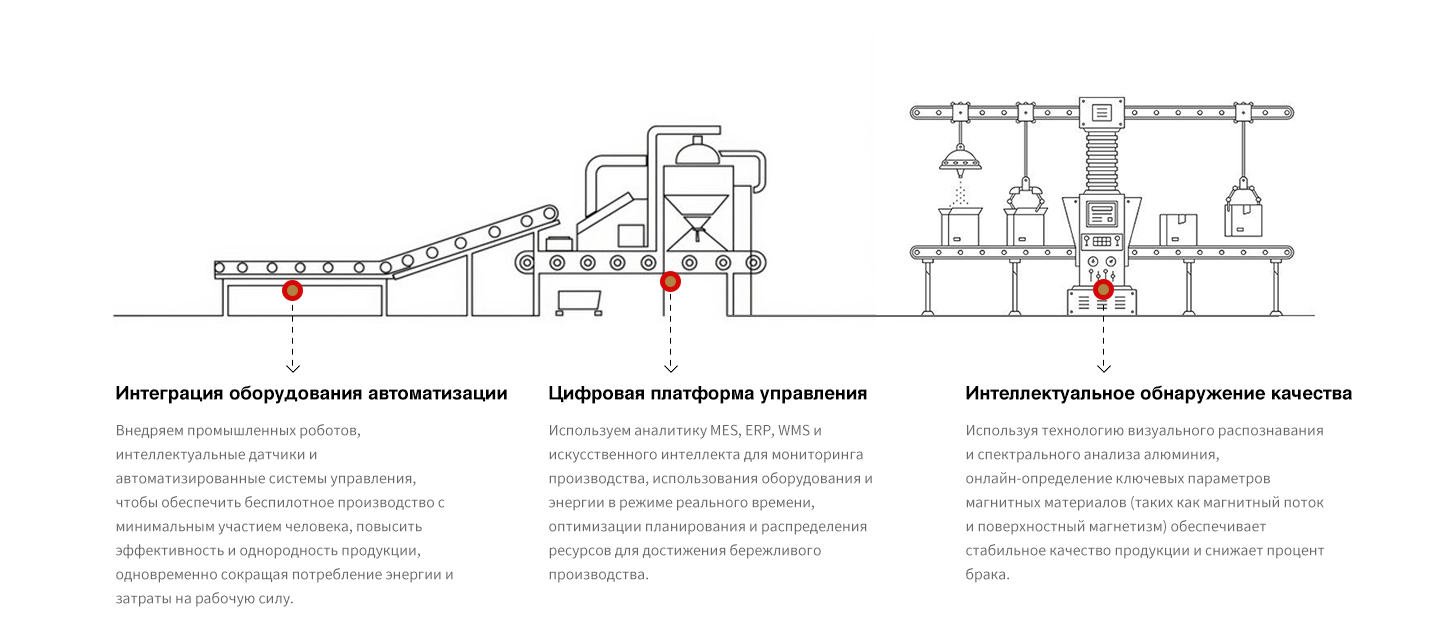 Интеграция оборудования автоматизации

Внедряем промышленных роботов, интеллектуальные датчики и автоматизированные системы управления, чтобы обеспечить беспилотное производство с минимальным участием человека, повысить эффективность и однородность продукции, одновременно сокращая потребление энергии и затраты на рабочую силу.

Цифровая платформа управления

Используем аналитику MES, ERP, WMS и искусственного интеллекта для мониторинга производства, использования оборудования и энергии в режиме реального времени, оптимизации планирования и распределения ресурсов для достижения бережливого производства.

Интеллектуальное обнаружение качества

Используя технологию визуального распознавания и спектрального анализа алюминия, онлайн-определение ключевых параметров магнитных материалов (таких как магнитный поток и поверхностный магнетизм) обеспечивает стабильное качество продукции и снижает процент брака.